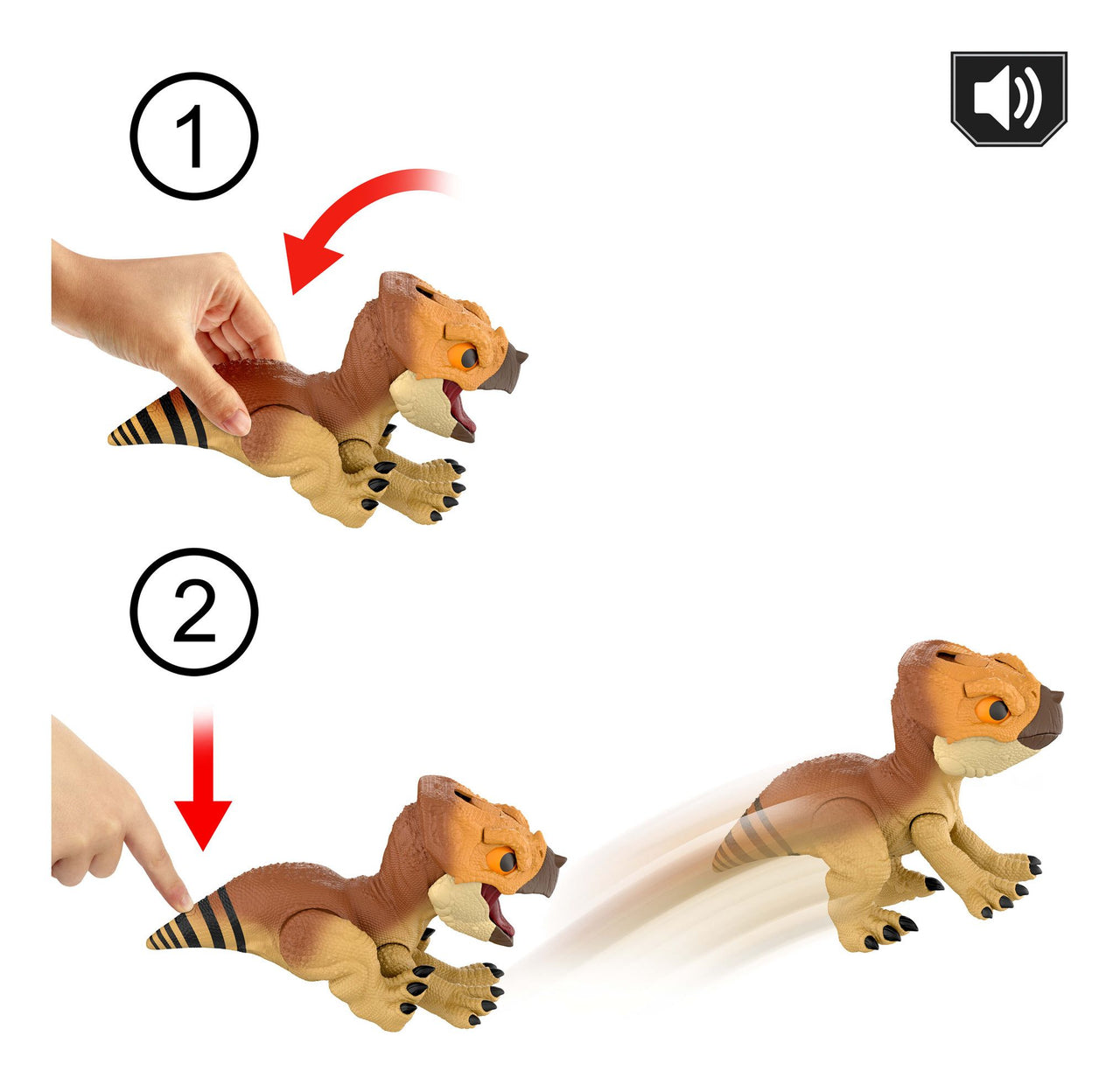 1

2